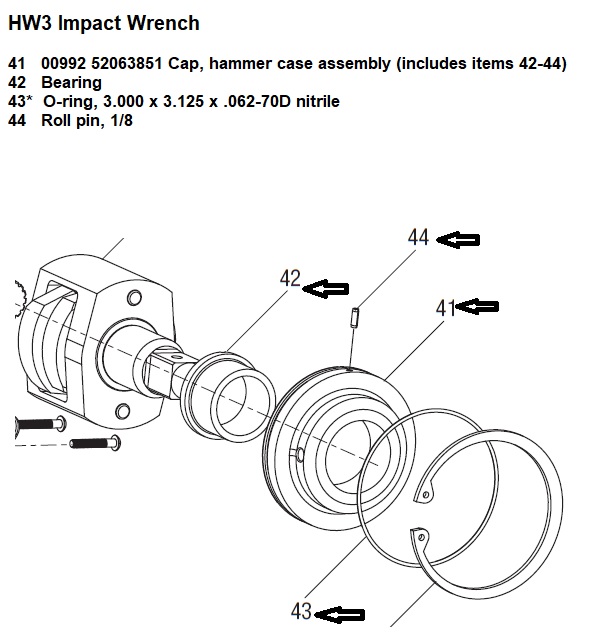 HW3 Impact Wrench

41 00992 52063851 Cap, hammer case assembly (includes items 42-44)
42 Bearing
43* O-ring, 3.000 x 3.125 x .062-70D nitrile
44 Roll pin, 1/8

44
42
41
43