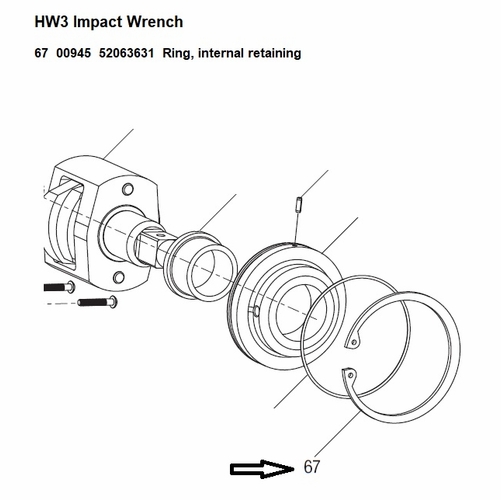 HW3 Impact Wrench

67 00945 52063631 Ring, internal retaining

67