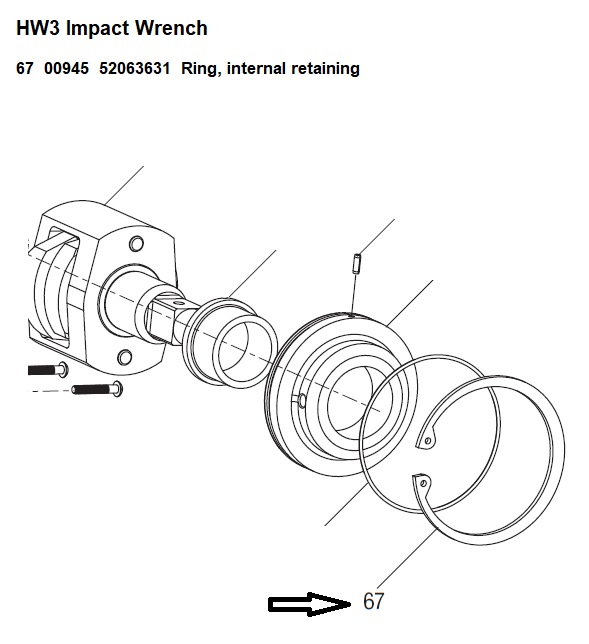 HW3 Impact Wrench

67 00945 52063631 Ring, internal retaining

67