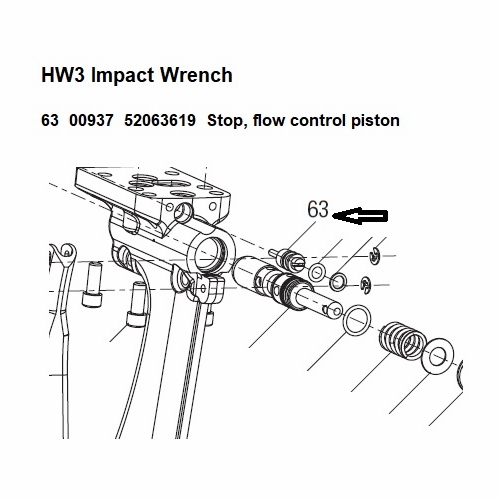 HW3 Impact Wrench

63 00937 52063619 Stop, flow control piston

63