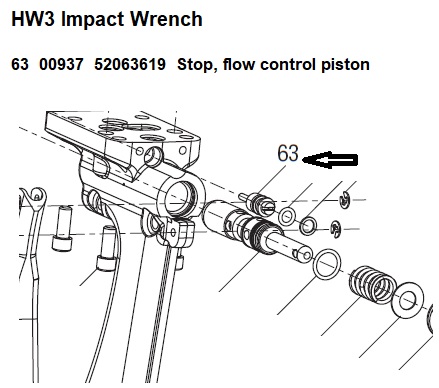 HW3 Impact Wrench

63 00937 52063619 Stop, flow control piston

63