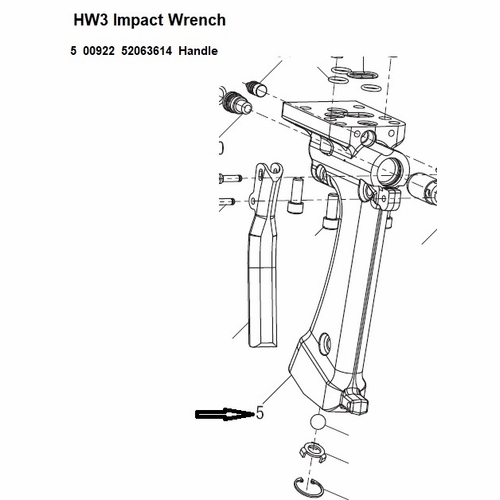 HW3 Impact Wrench

5 00922 52063614 Handle

5