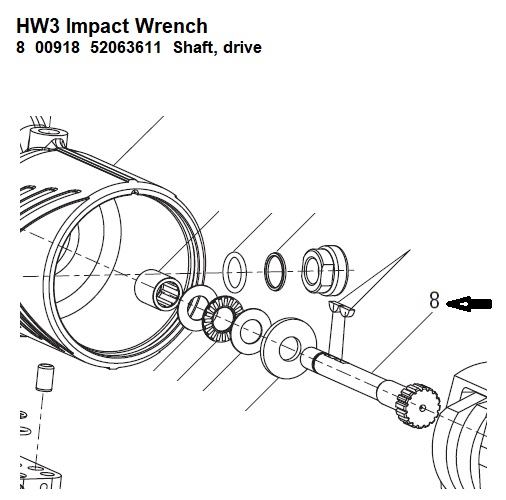 HW3 Impact Wrench
8 00918 52063611 Shaft, drive

8