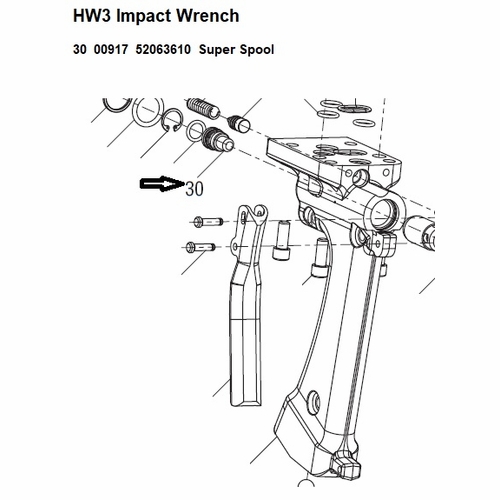 HW3 Impact Wrench

30 00917 52063610 Super Spool

30