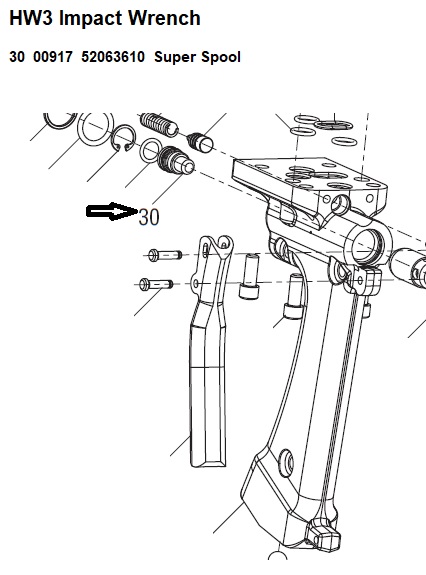 HW3 Impact Wrench

30 00917 52063610 Super Spool

30