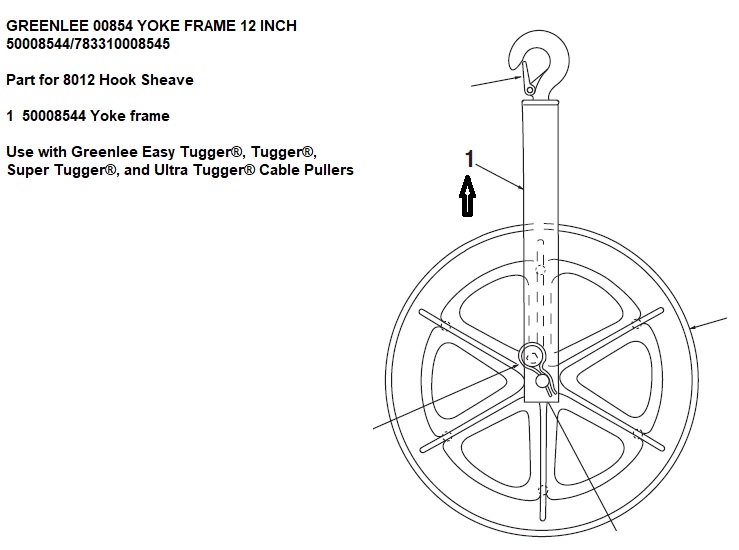 GREENLEE 00854 YOKE FRAME 12 INCH
50008544/783310008545

Part for 8012 Hook Sheave

1 50008544 Yoke frame

Use with Greenlee Easy Tugger®, Tugger®, Super Tugger®, and Ultra Tugger® Cable Pullers

1