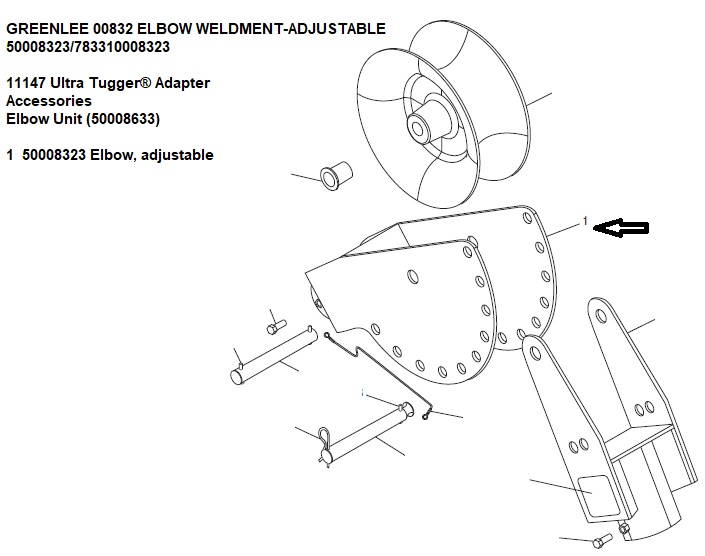 GREENLEE 00832 ELBOW WELDMENT-ADJUSTABLE
50008323/783310008323

11147 Ultra Tugger® Adapter
Accessories
Elbow Unit (50008633)

1 50008323 Elbow, adjustable

1