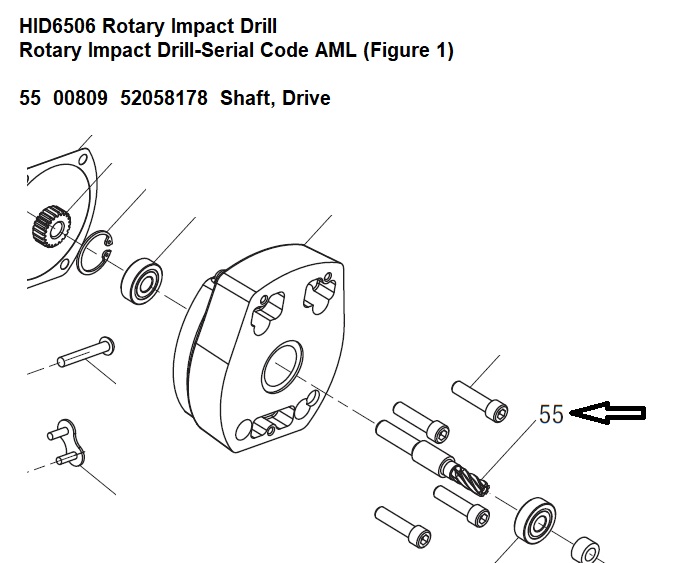 HID6506 Rotary Impact Drill
Rotary Impact Drill-Serial Code AML (Figure 1)

55 00809 52058178 Shaft, Drive

55