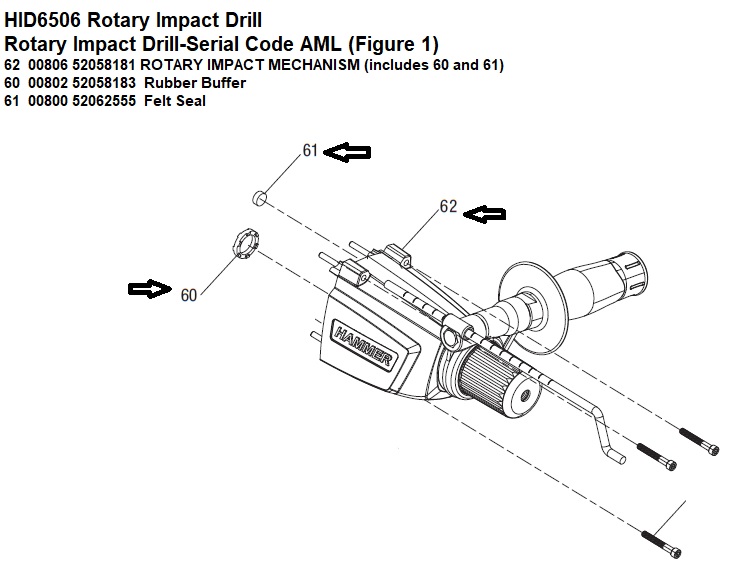 HID6506 Rotary Impact Drill
Rotary Impact Drill-Serial Code AML (Figure 1)
62 00806 52058181 ROTARY IMPACT MECHANISM (includes 60 and 61)
60 00802 52058183 Rubber Buffer
61 00800 52062555 Felt Seal

61

62

60

HAMMER