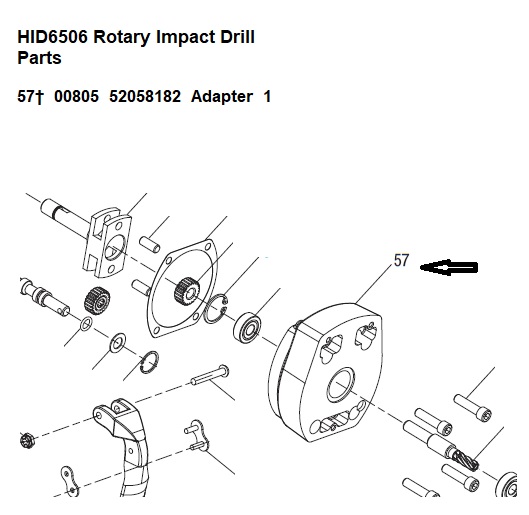 HID6506 Rotary Impact Drill Parts

57† 00805 52058182 Adapter 1

57