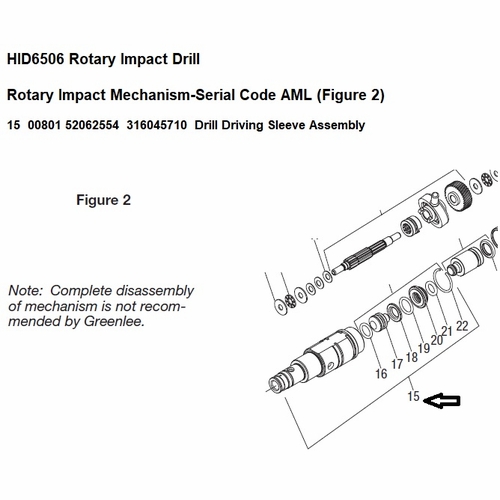 HID6506 Rotary Impact Drill

Rotary Impact Mechanism-Serial Code AML (Figure 2)

15 00801 52062554 316045710 Drill Driving Sleeve Assembly

Figure 2

Note: Complete disassembly of mechanism is not recommended by Greenlee.

16 17 18 19 20 21 22

15