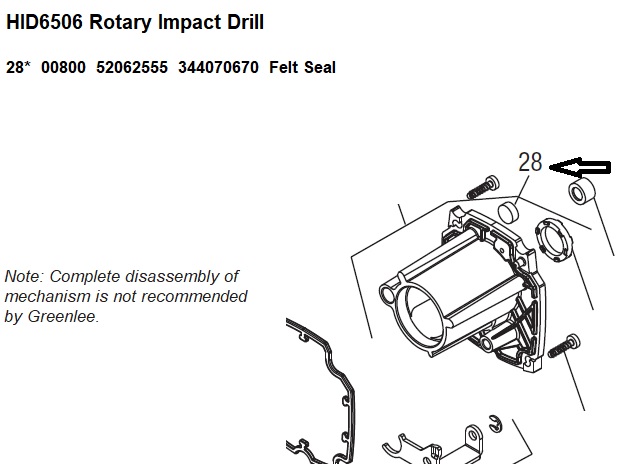 HID6506 Rotary Impact Drill

28* 00800 52062555 344070670 Felt Seal

28

Note: Complete disassembly of mechanism is not recommended by Greenlee.