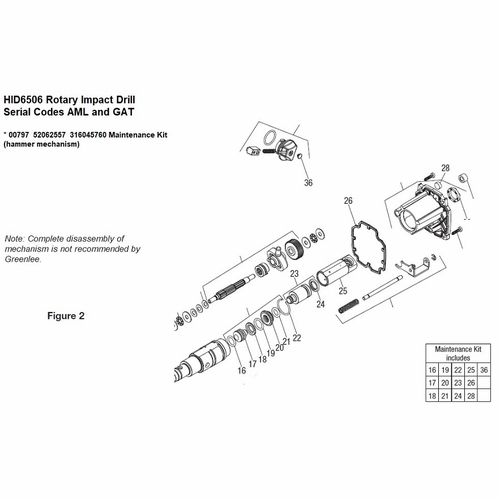 HID6506 Rotary Impact Drill
Serial Codes AML and GAT

* 00797 52062557 316045760 Maintenance Kit (hammer mechanism)

Note: Complete disassembly of mechanism is not recommended by Greenlee.

Figure 2

36

28

26

23

25

24

22

21

20

19

18

17

16

| Maintenance Kit includes | | | | |
|---|---|---|---|---|
| 16 | 19 | 22 | 25 | 36 |
| 17 | 20 | 23 | 26 | |
| 18 | 21 | 24 | 28 | |