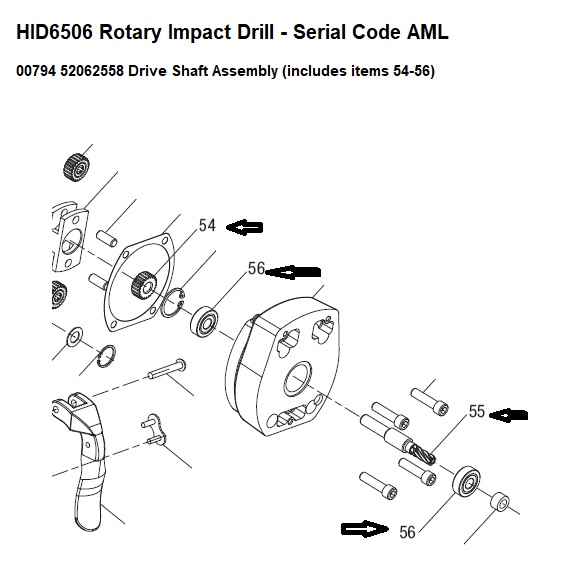 HID6506 Rotary Impact Drill - Serial Code AML

00794 52062558 Drive Shaft Assembly (includes items 54-56)

54

56

55

56