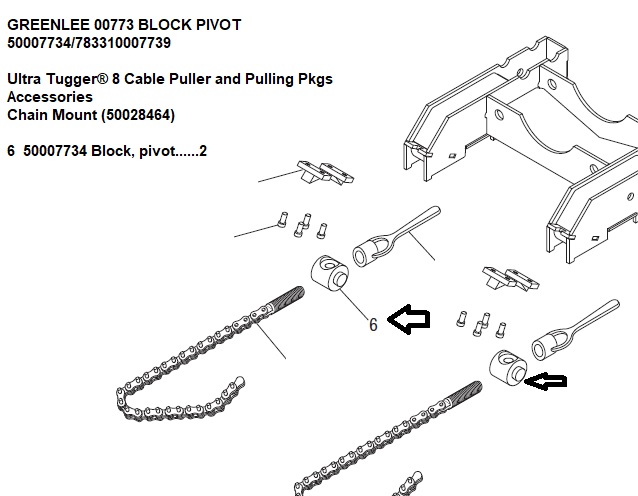 GREENLEE 00773 BLOCK PIVOT
50007734/783310007739

Ultra Tugger® 8 Cable Puller and Pulling Pkgs
Accessories
Chain Mount (50028464)

6 50007734 Block, pivot......2

6