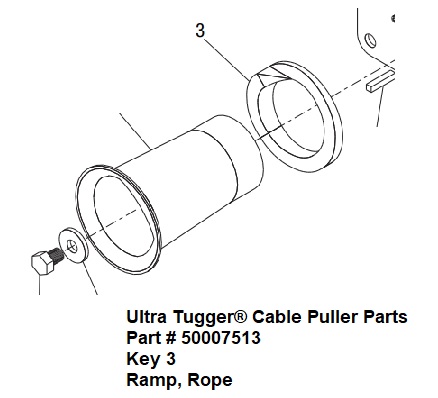 3

Ultra Tugger® Cable Puller Parts
Part # 50007513
Key 3
Ramp, Rope