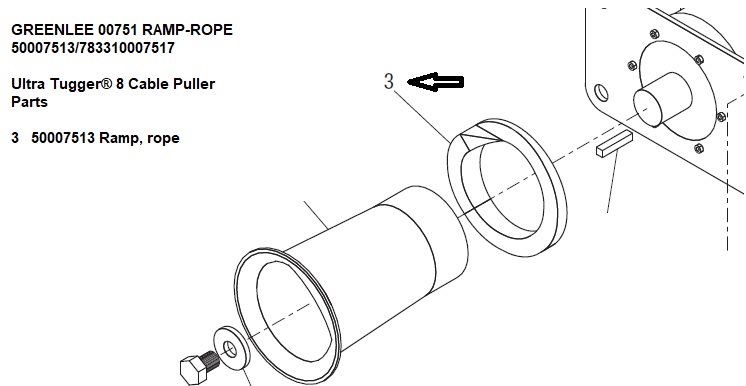 GREENLEE 00751 RAMP-ROPE
50007513/783310007517

Ultra Tugger® 8 Cable Puller Parts

3 50007513 Ramp, rope

3