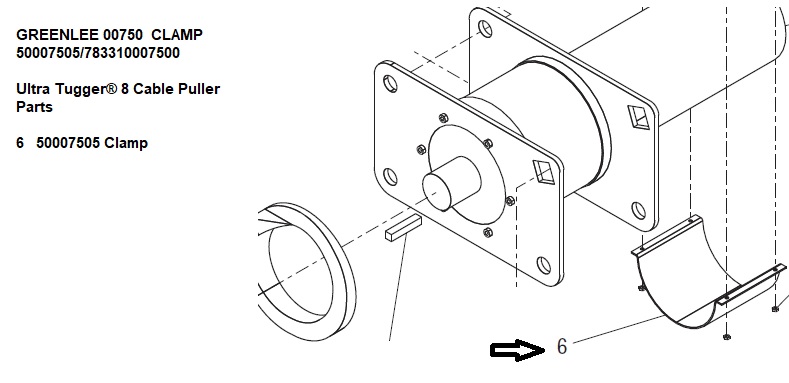 GREENLEE 00750 CLAMP
50007505/783310007500

Ultra Tugger® 8 Cable Puller Parts

6 50007505 Clamp

6