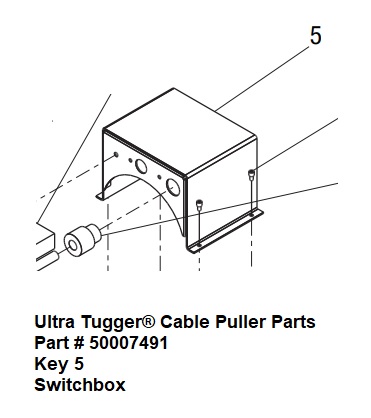 5

Ultra Tugger® Cable Puller Parts
Part # 50007491
Key 5
Switchbox