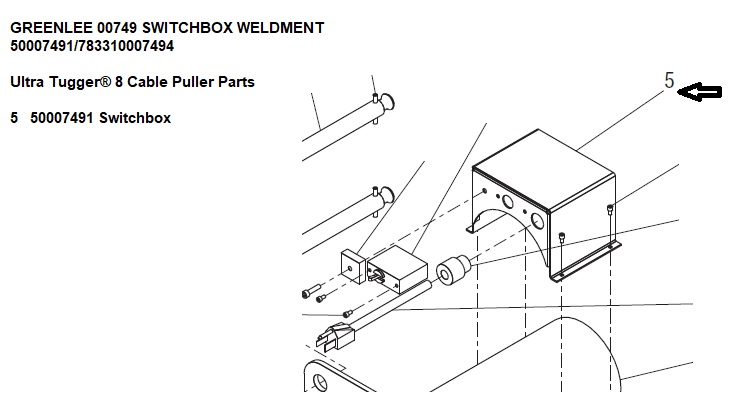 GREENLEE 00749 SWITCHBOX WELDMENT
50007491/783310007494

Ultra Tugger® 8 Cable Puller Parts

5 50007491 Switchbox

5