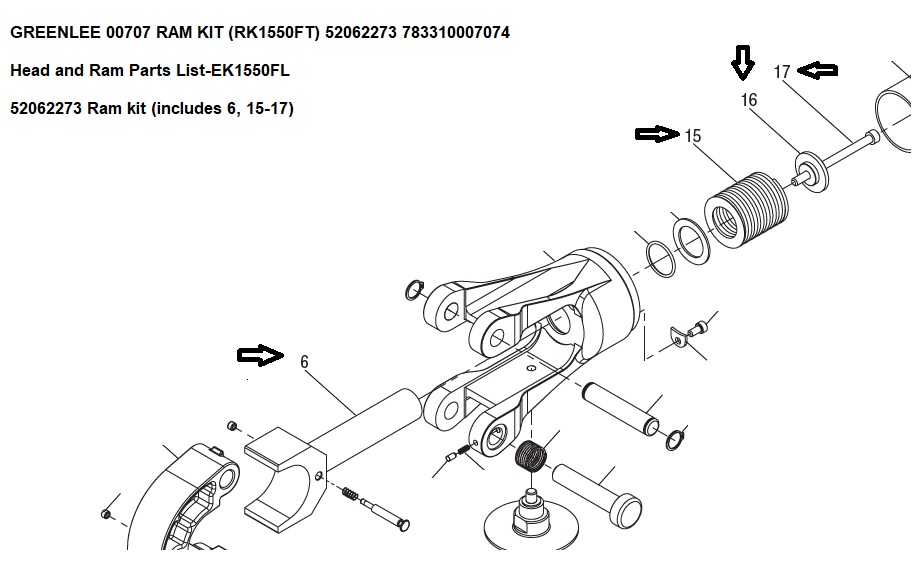 GREENLEE 00707 RAM KIT (RK1550FT) 52062273 783310007074

Head and Ram Parts List-EK1550FL

52062273 Ram kit (includes 6, 15-17)

17
16
15
6