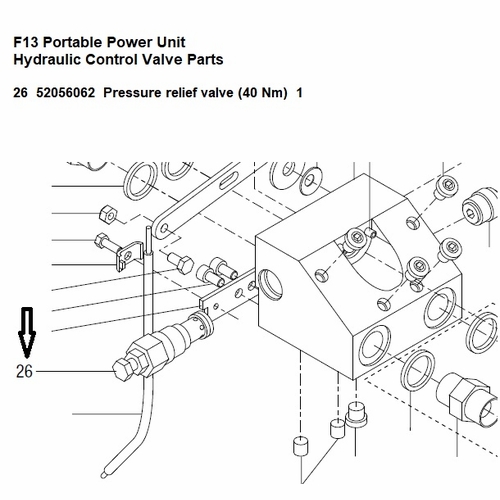 F13 Portable Power Unit
Hydraulic Control Valve Parts

26 52056062 Pressure relief valve (40 Nm) 1

26