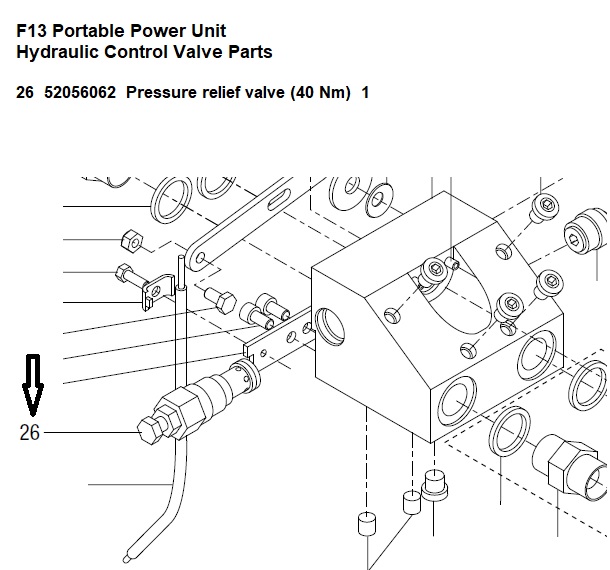 F13 Portable Power Unit
Hydraulic Control Valve Parts

26 52056062 Pressure relief valve (40 Nm) 1

26