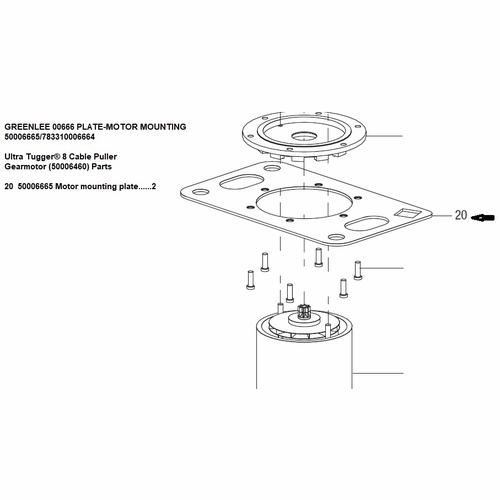 GREENLEE 00666 PLATE-MOTOR MOUNTING
50006665/783310006664

Ultra Tugger® 8 Cable Puller
Gearmotor (50006460) Parts

20 50006665 Motor mounting plate......2

20