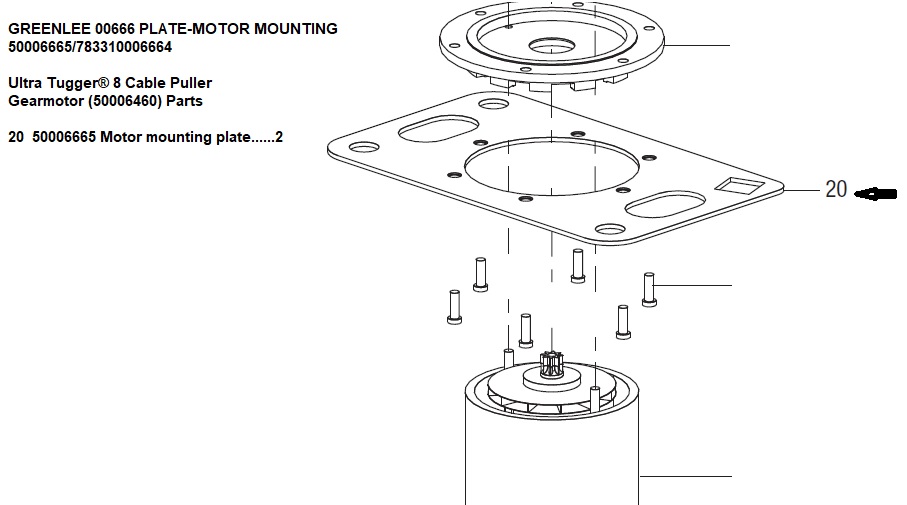 GREENLEE 00666 PLATE-MOTOR MOUNTING
50006665/783310006664

Ultra Tugger® 8 Cable Puller
Gearmotor (50006460) Parts

20 50006665 Motor mounting plate......2

20