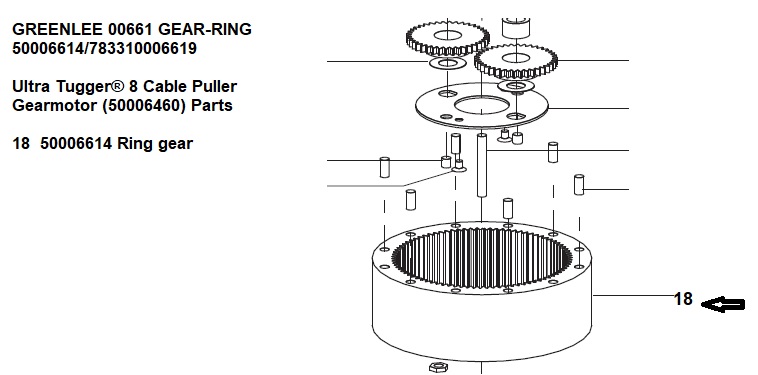 GREENLEE 00661 GEAR-RING
50006614/783310006619

Ultra Tugger® 8 Cable Puller Gearmotor (50006460) Parts

18  50006614 Ring gear

18