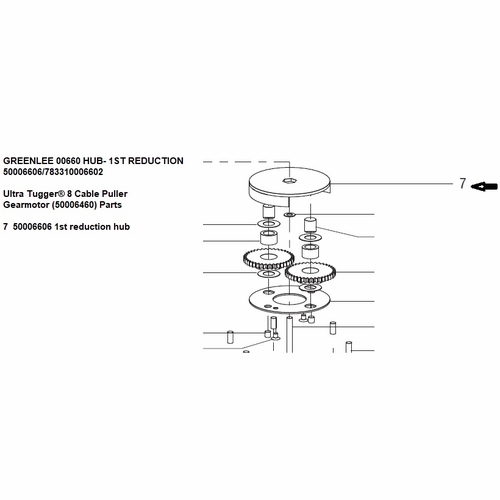 GREENLEE 00660 HUB- 1ST REDUCTION
50006606/783310006602

Ultra Tugger® 8 Cable Puller
Gearmotor (50006460) Parts

7 50006606 1st reduction hub

7