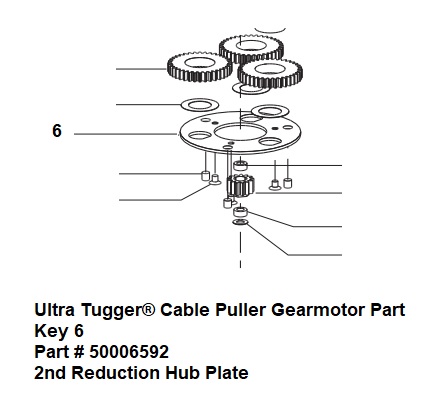 6

Ultra Tugger® Cable Puller Gearmotor Part
Key 6
Part # 50006592
2nd Reduction Hub Plate