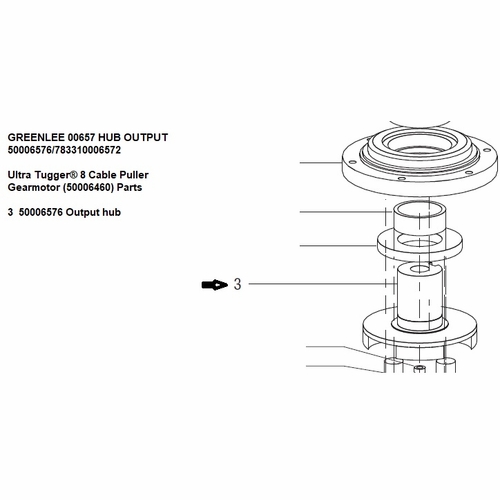 GREENLEE 00657 HUB OUTPUT
50006576/783310006572

Ultra Tugger® 8 Cable Puller
Gearmotor (50006460) Parts

3 50006576 Output hub

3