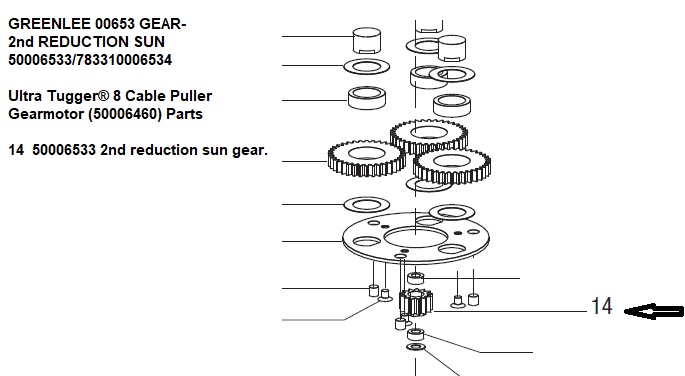 GREENLEE 00653 GEAR-
2nd REDUCTION SUN
50006533/783310006534

Ultra Tugger® 8 Cable Puller
Gearmotor (50006460) Parts

14 50006533 2nd reduction sun gear.

14