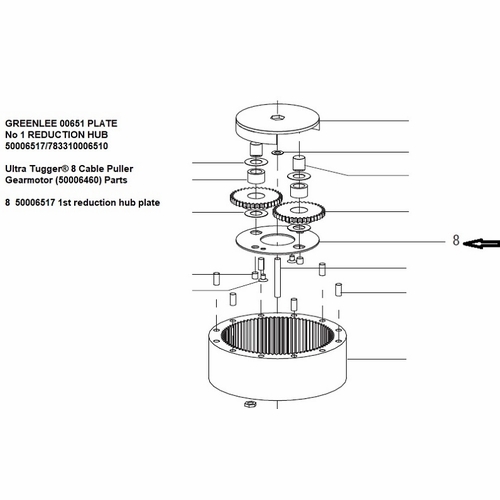 GREENLEE 00651 PLATE
No 1 REDUCTION HUB
50006517/783310006510

Ultra Tugger® 8 Cable Puller
Gearmotor (50006460) Parts

8 50006517 1st reduction hub plate

8