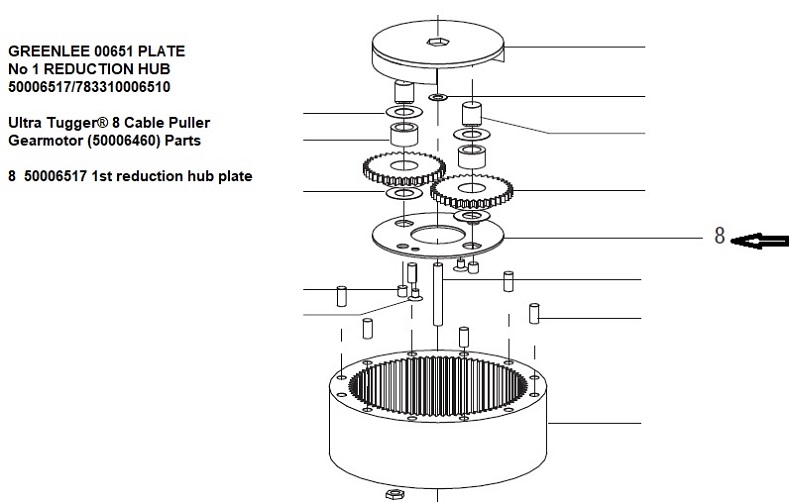 GREENLEE 00651 PLATE
No 1 REDUCTION HUB
50006517/783310006510

Ultra Tugger® 8 Cable Puller
Gearmotor (50006460) Parts

8 50006517 1st reduction hub plate

8