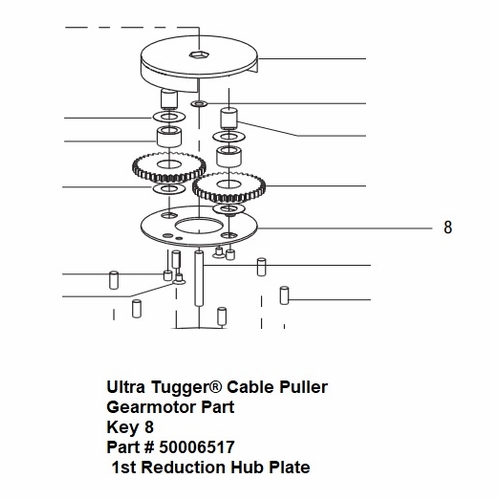 8

Ultra Tugger® Cable Puller
Gearmotor Part
Key 8
Part # 50006517
1st Reduction Hub Plate