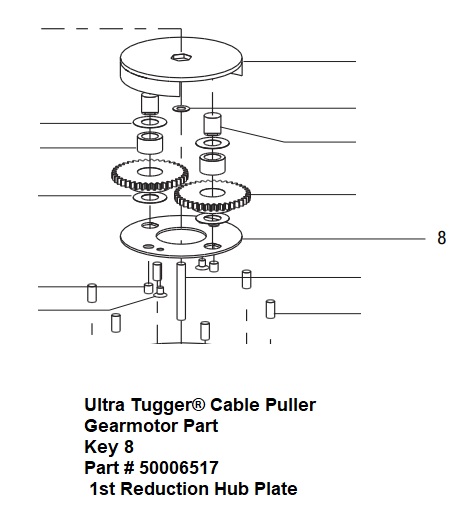 8

Ultra Tugger® Cable Puller
Gearmotor Part
Key 8
Part # 50006517
1st Reduction Hub Plate