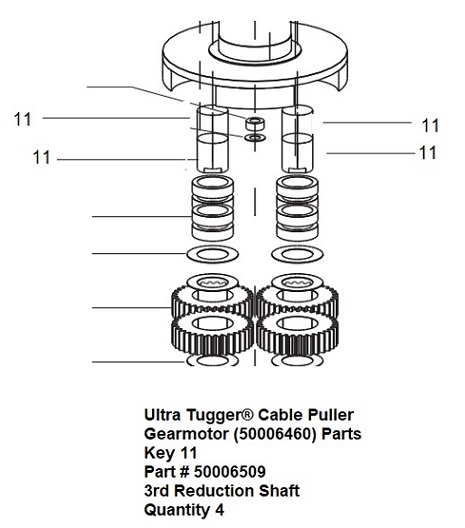 11

11

11

11

Ultra Tugger® Cable Puller
Gearmotor (50006460) Parts
Key 11
Part # 50006509
3rd Reduction Shaft
Quantity 4