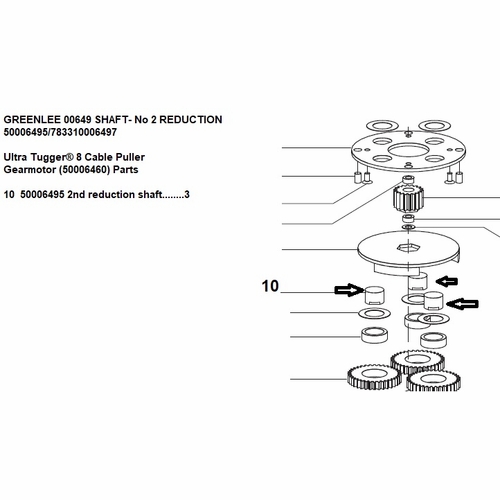 GREENLEE 00649 SHAFT- No 2 REDUCTION
50006495/783310006497

Ultra Tugger® 8 Cable Puller
Gearmotor (50006460) Parts

10 50006495 2nd reduction shaft........3

10