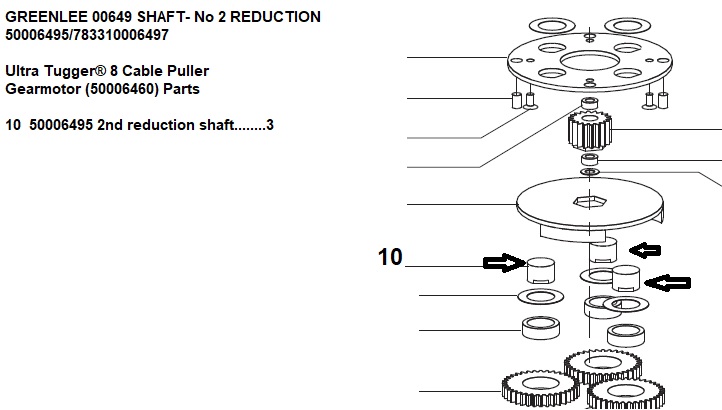 GREENLEE 00649 SHAFT- No 2 REDUCTION
50006495/783310006497

Ultra Tugger® 8 Cable Puller
Gearmotor (50006460) Parts

10 50006495 2nd reduction shaft........3

10