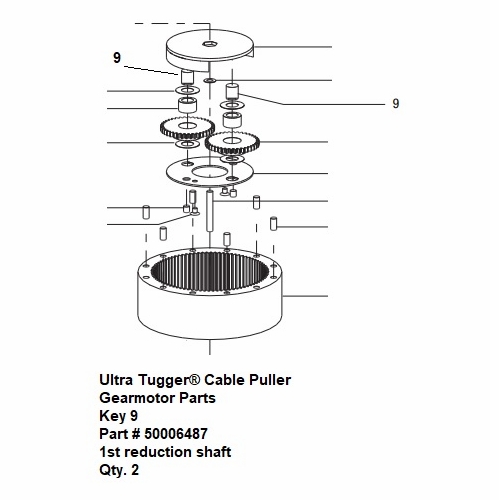 9

9

Ultra Tugger® Cable Puller
Gearmotor Parts
Key 9
Part # 50006487
1st reduction shaft
Qty. 2