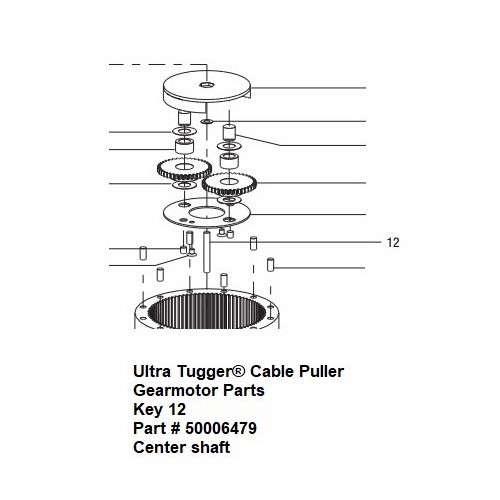 12

Ultra Tugger® Cable Puller
Gearmotor Parts
Key 12
Part # 50006479
Center shaft