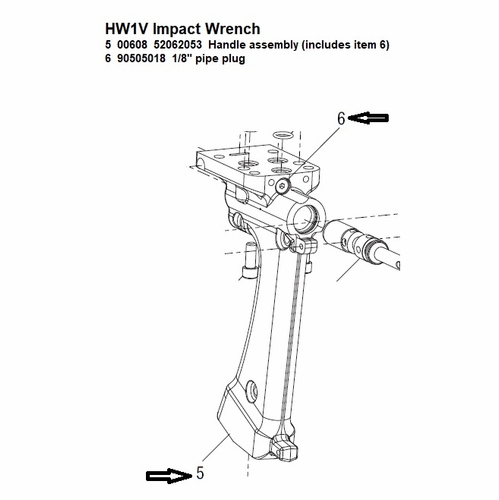 HW1V Impact Wrench
5 00608 52062053 Handle assembly (includes item 6)
6 90505018 1/8" pipe plug

6

5