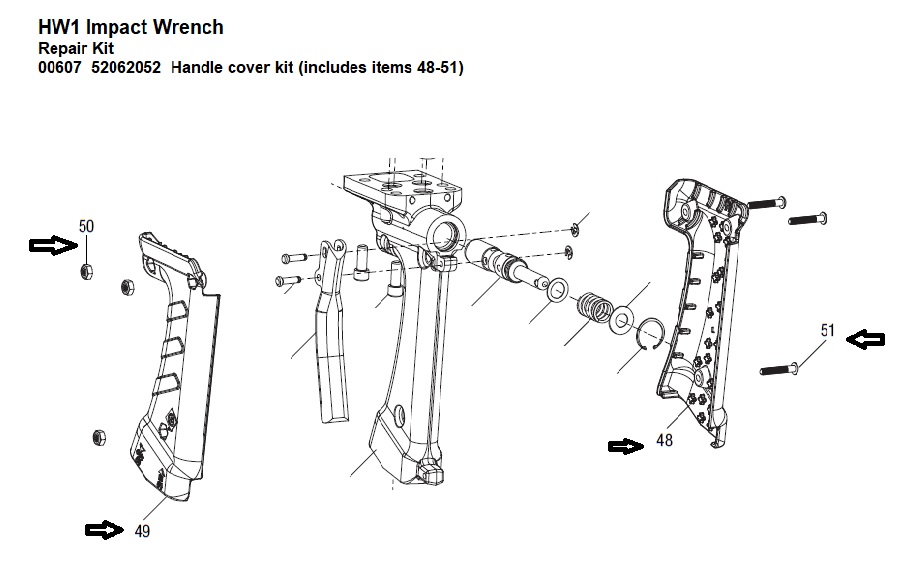 HW1 Impact Wrench
Repair Kit
00607 52062052 Handle cover kit (includes items 48-51)

50

51

48

49