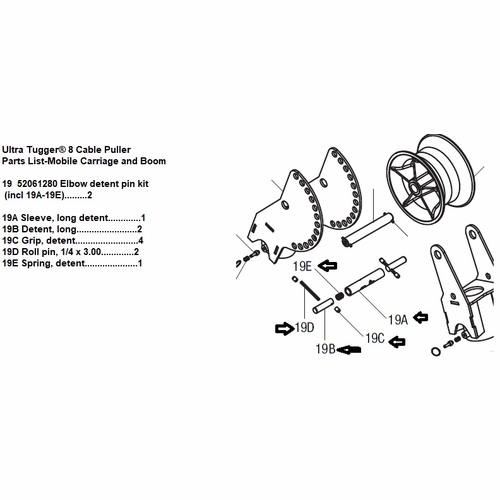 Ultra Tugger® 8 Cable Puller
Parts List-Mobile Carriage and Boom

19 52061280 Elbow detent pin kit (incl 19A-19E).........2

19A Sleeve, long detent.............1
19B Detent, long........................2
19C Grip, detent.........................4
19D Roll pin, 1/4 x 3.00.............2
19E Spring, detent.....................1

19E
19A
19D
19C
19B