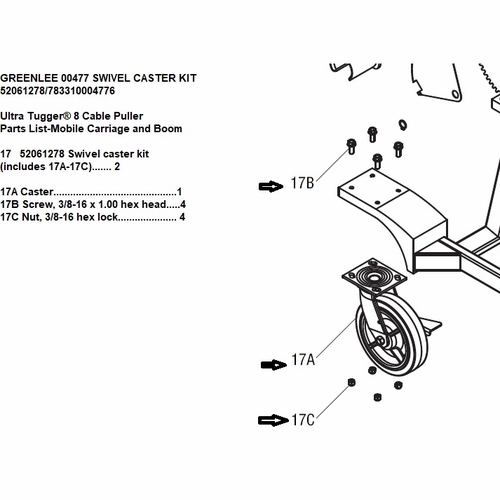 GREENLEE 00477 SWIVEL CASTER KIT
52061278/783310004776

Ultra Tugger® 8 Cable Puller
Parts List-Mobile Carriage and Boom

17 52061278 Swivel caster kit (includes 17A-17C)....... 2

17A Caster.............................................1
17B Screw, 3/8-16 x 1.00 hex head.....4
17C Nut, 3/8-16 hex lock..................... 4

17B

17A

17C