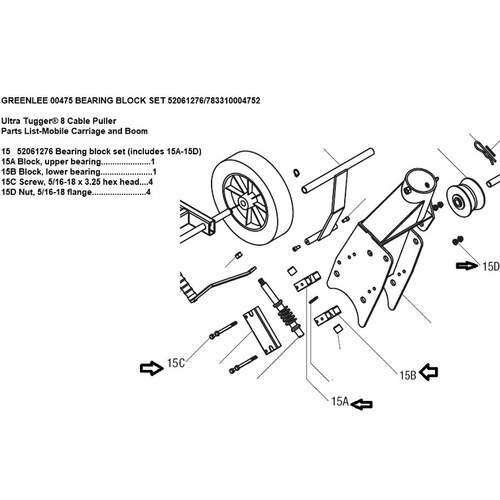 GREENLEE 00475 BEARING BLOCK SET 52061276/783310004752

Ultra Tugger® 8 Cable Puller
Parts List-Mobile Carriage and Boom

15 52061276 Bearing block set (includes 15A-15D)
15A Block, upper bearing.......................1
15B Block, lower bearing.......................1
15C Screw, 5/16-18 x 3.25 hex head....4
15D Nut, 5/16-18 flange........................4

15D

15C

15B

15A