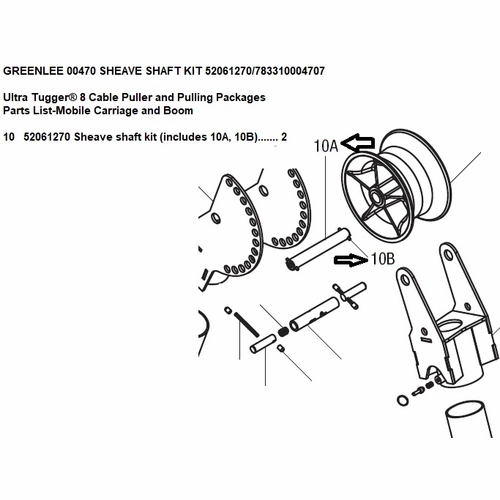 GREENLEE 00470 SHEAVE SHAFT KIT 52061270/783310004707

Ultra Tugger® 8 Cable Puller and Pulling Packages
Parts List-Mobile Carriage and Boom

10 52061270 Sheave shaft kit (includes 10A, 10B)....... 2

10A

10B