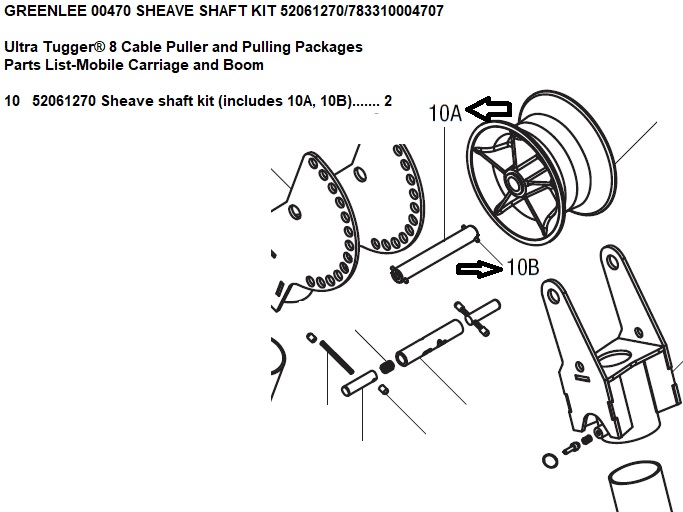 GREENLEE 00470 SHEAVE SHAFT KIT 52061270/783310004707

Ultra Tugger® 8 Cable Puller and Pulling Packages
Parts List-Mobile Carriage and Boom

10 52061270 Sheave shaft kit (includes 10A, 10B)....... 2

10A

10B